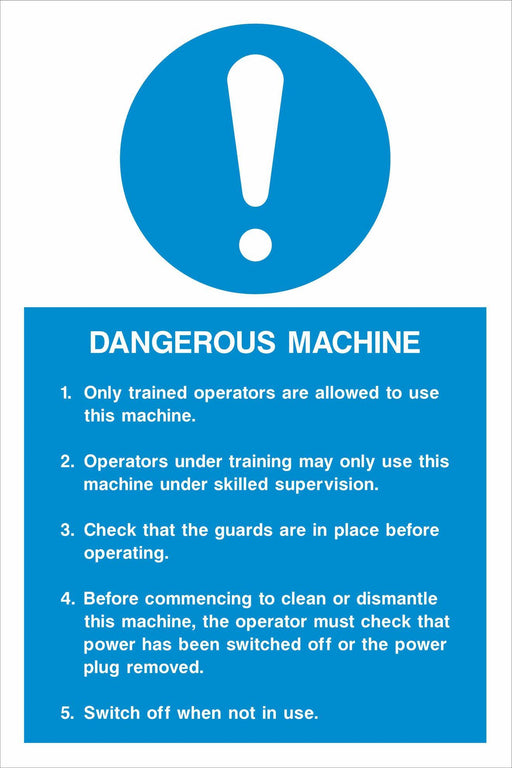 DANGEROUS MACHINE

1. Only trained operators are allowed to use this machine.

2. Operators under training may only use this machine under skilled supervision.

3. Check that the guards are in place before operating.

4. Before commencing to clean or dismantle this machine, the operator must check that power has been switched off or the power plug removed.

5. Switch off when not in use.